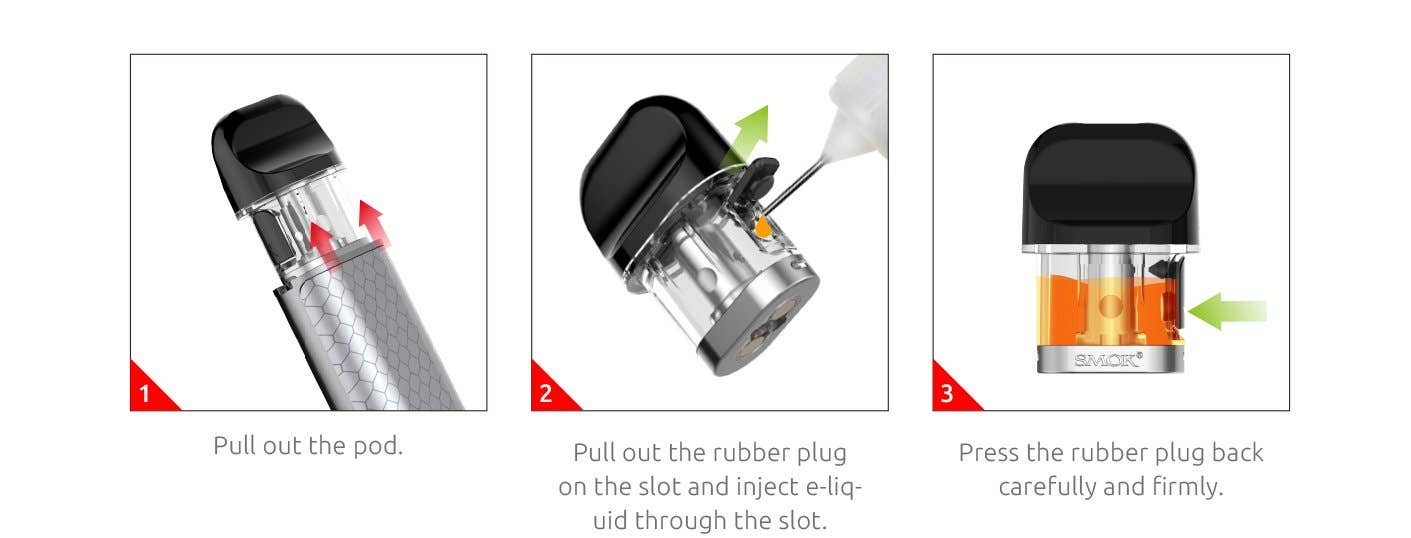 1

Pull out the pod.

2

Pull out the rubber plug on the slot and inject e-liquid through the slot.

SMOK®

3

Press the rubber plug back carefully and firmly.