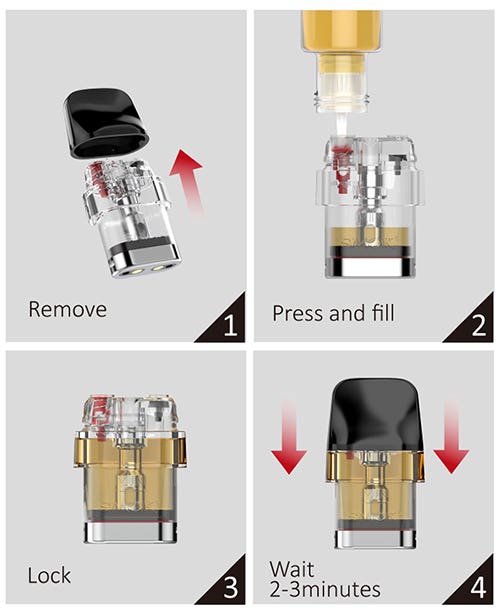 Remove
1

Press and fill
2

Lock
3

Wait
2-3minutes
4