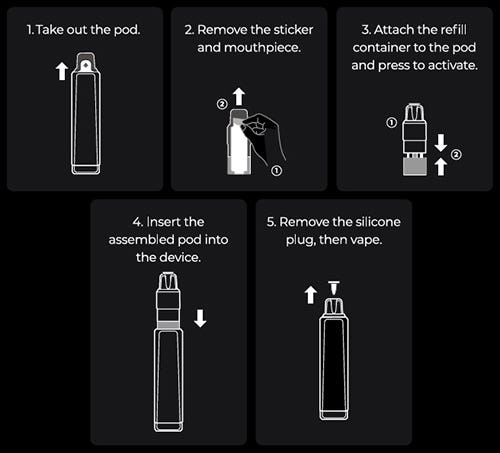 1. Take out the pod.

2. Remove the sticker and mouthpiece.

②

①

3. Attach the refill container to the pod and press to activate.

①

②

4. Insert the assembled pod into the device.

5. Remove the silicone plug, then vape.