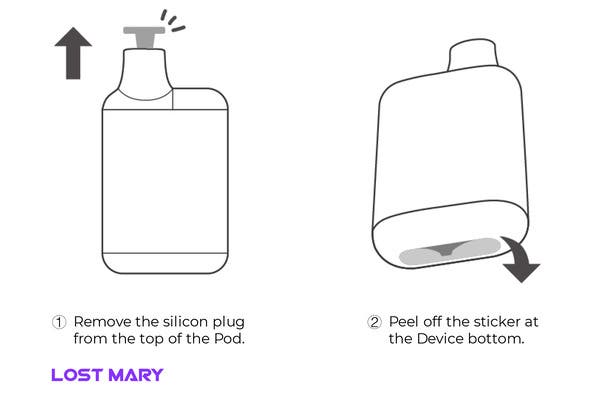 ① Remove the silicon plug from the top of the Pod.

② Peel off the sticker at the Device bottom.

LOST MARY