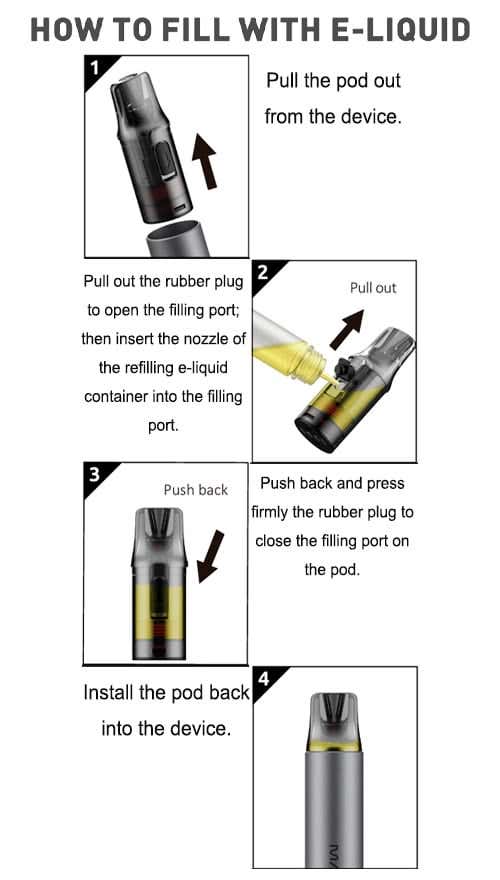 HOW TO FILL WITH E-LIQUID

1

Pull the pod out from the device.

Pull out the rubber plug to open the filling port; then insert the nozzle of the refilling e-liquid container into the filling port.

2

Pull out

3

Push back

Push back and press firmly the rubber plug to close the filling port on the pod.

Install the pod back into the device.

4