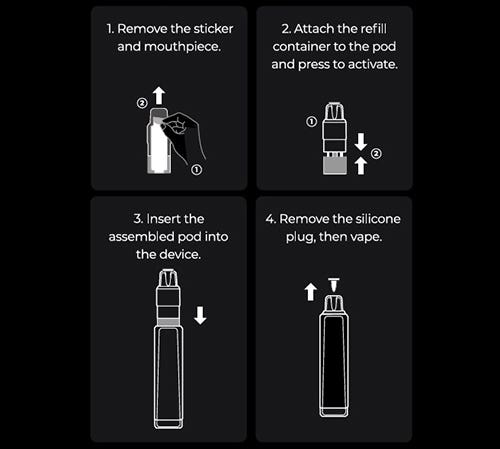 1. Remove the sticker and mouthpiece.

②

①

2. Attach the refill container to the pod and press to activate.

①

②

3. Insert the assembled pod into the device.

4. Remove the silicone plug, then vape.